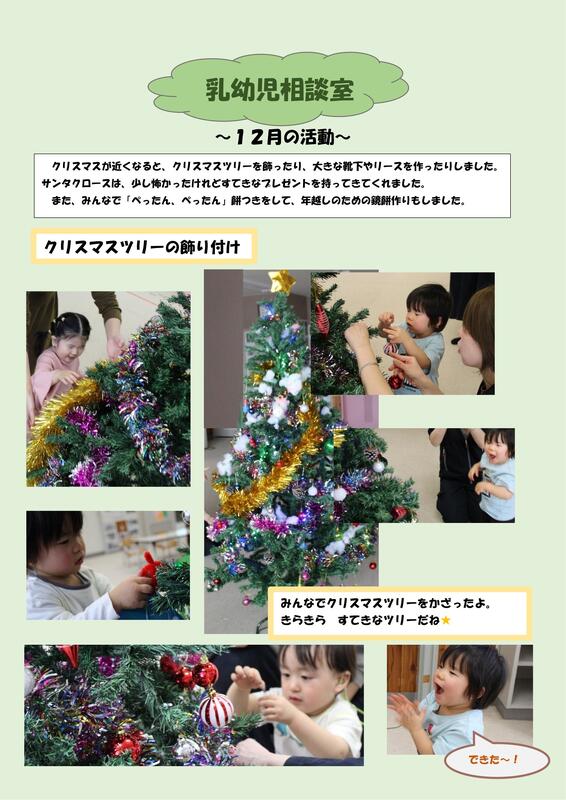 乳幼児相談室

～12月の活動～

クリスマスが近くなると、クリスマスツリーを飾ったり、大きな靴下やリースを作ったりしました。サンタクロースは、少し怖かったけれどすてきなプレゼントを持ってきてくれました。
また、みんなで「ぺったん、ぺったん」餅つきをして、年越しのための鏡餅作りもしました。

クリスマスツリーの飾り付け

みんなでクリスマスツリーをかざったよ。
きらきら すてきなツリーだね★

できた～！